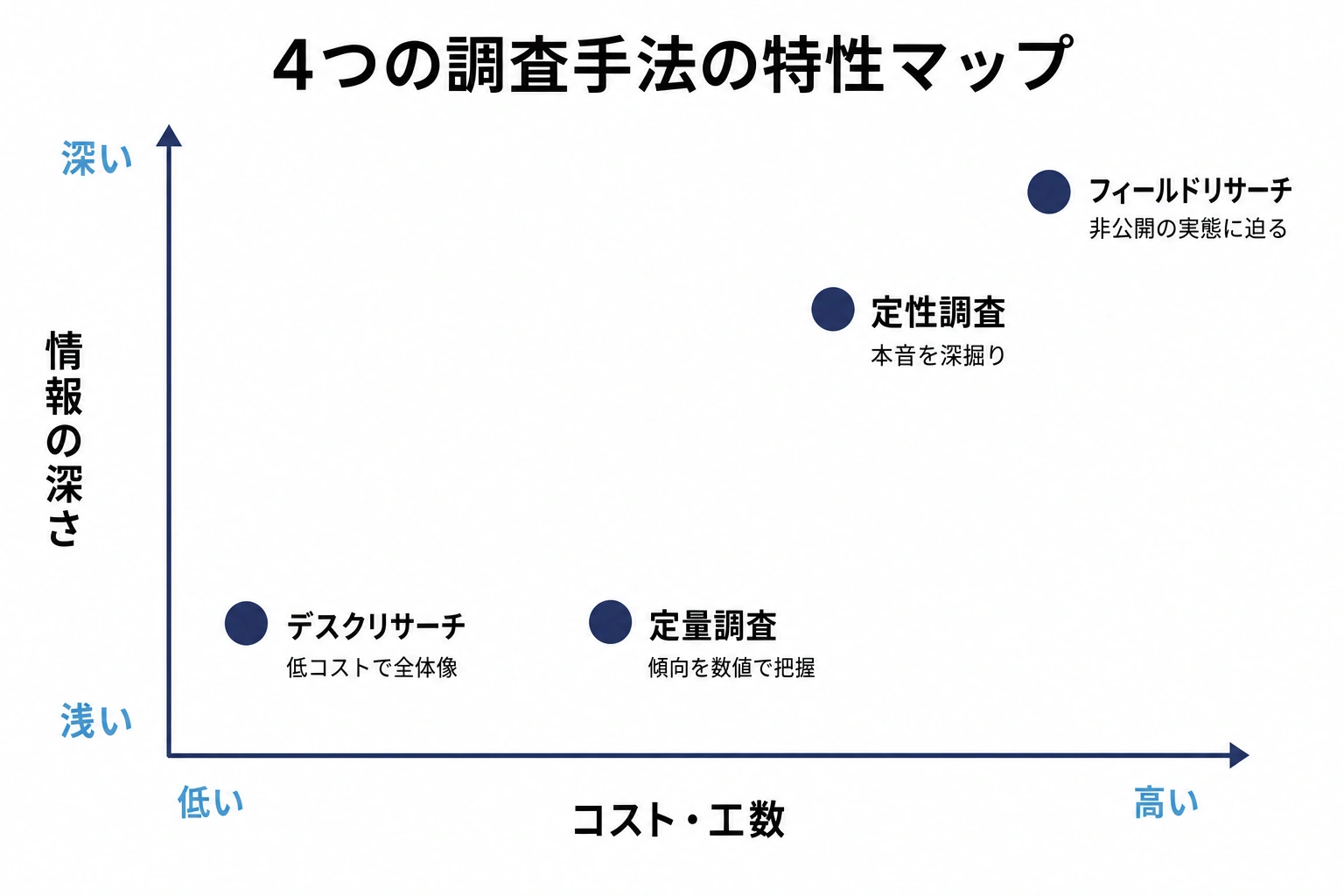 4つの調査手法の特性マップ

深い

情報の深さ

浅い

フィールドリサーチ
非公開の実態に迫る

定性調査
本音を深掘り

デスクリサーチ
低コストで全体像

定量調査
傾向を数値で把握

低い

コスト・工数

高い